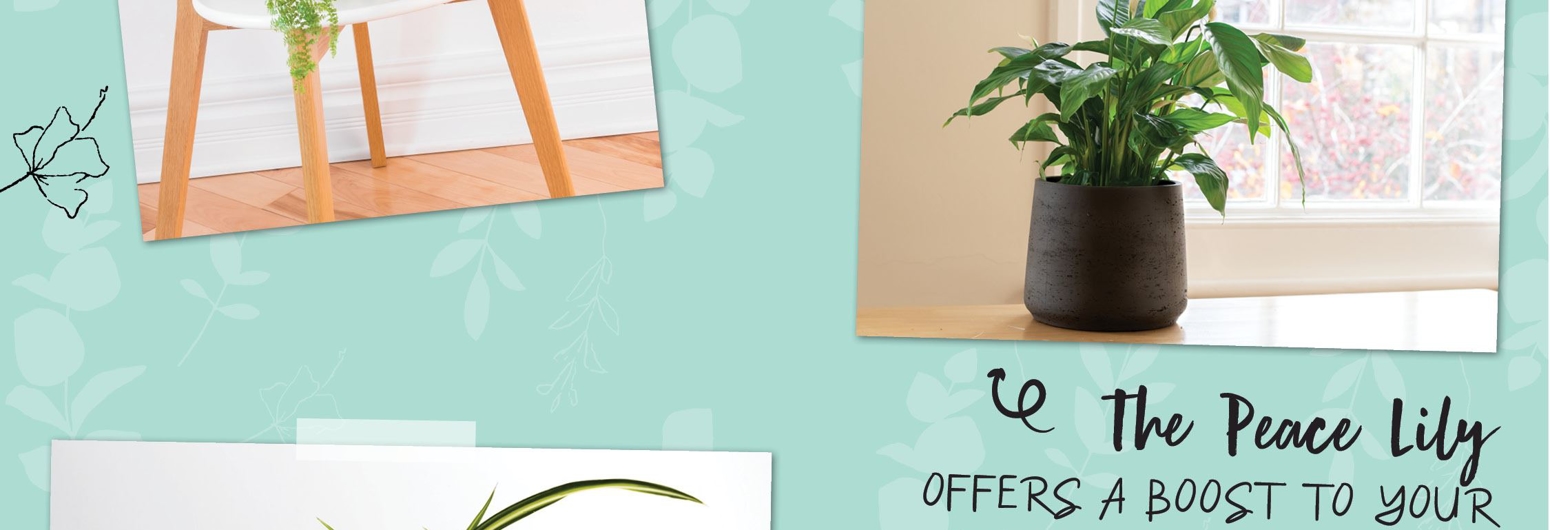 The Peace Lily
OFFERS A BOOST TO YOUR