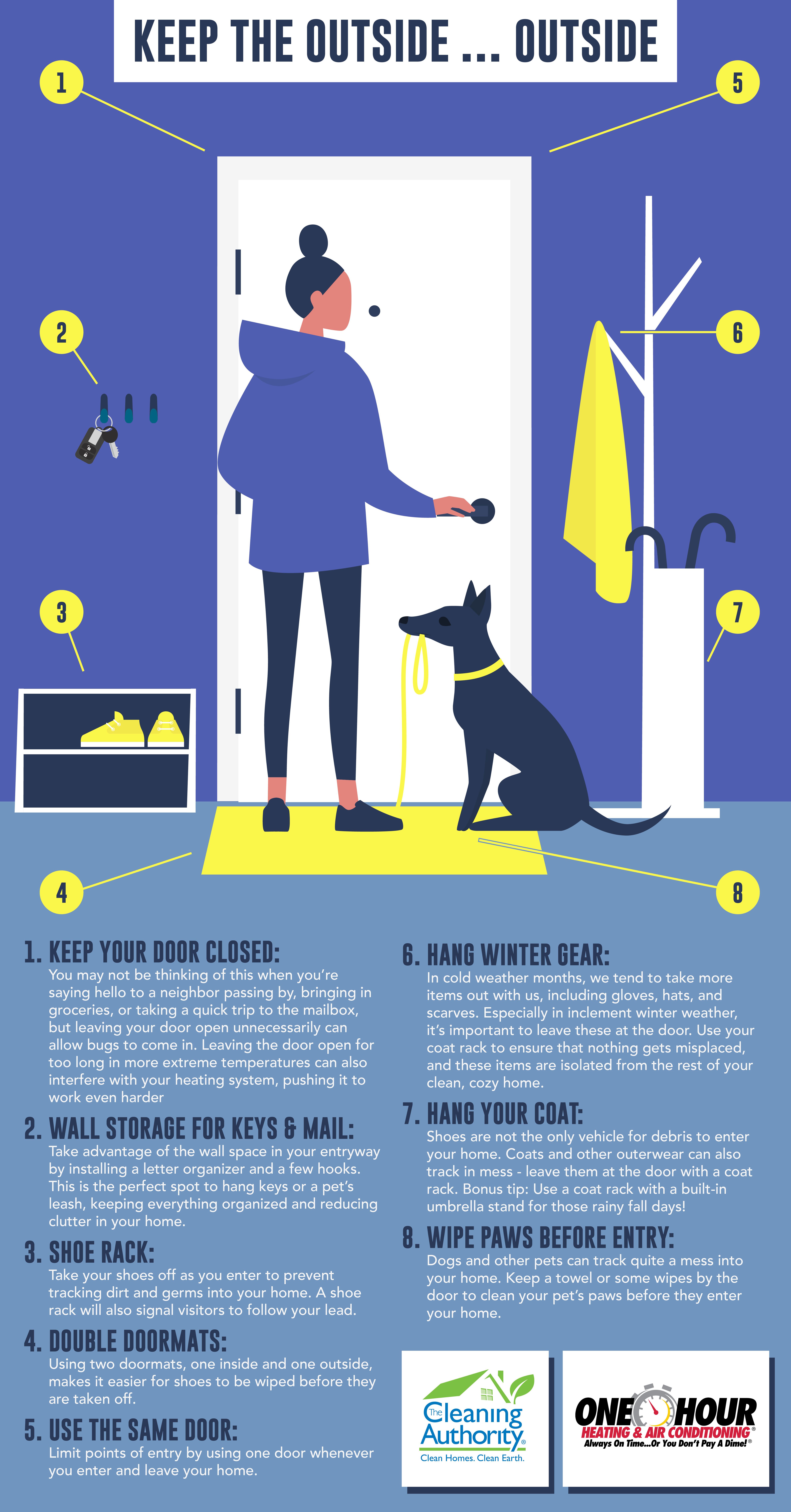 KEEP THE OUTSIDE ... OUTSIDE

1

5

2

6

3

7

4

8

1. KEEP YOUR DOOR CLOSED:
You may not be thinking of this when you're saying hello to a neighbor passing by, bringing in groceries, or taking a quick trip to the mailbox, but leaving your door open unnecessarily can allow bugs to come in. Leaving the door open for too long in more extreme temperatures can also interfere with your heating system, pushing it to work even harder

2. WALL STORAGE FOR KEYS & MAIL:
Take advantage of the wall space in your entryway by installing a letter organizer and a few hooks. This is the perfect spot to hang keys or a pet's leash, keeping everything organized and reducing clutter in your home.

3. SHOE RACK:
Take your shoes off as you enter to prevent tracking dirt and germs into your home. A shoe rack will also signal visitors to follow your lead.

4. DOUBLE DOORMATS:
Using two doormats, one inside and one outside, makes it easier for shoes to be wiped before they are taken off.

5. USE THE SAME DOOR:
Limit points of entry by using one door whenever you enter and leave your home.

6. HANG WINTER GEAR:
In cold weather months, we tend to take more items out with us, including gloves, hats, and scarves. Especially in inclement winter weather, it's important to leave these at the door. Use your coat rack to ensure that nothing gets misplaced, and these items are isolated from the rest of your clean, cozy home.

7. HANG YOUR COAT:
Shoes are not the only vehicle for debris to enter your home. Coats and other outerwear can also track in mess - leave them at the door with a coat rack. Bonus tip: Use a coat rack with a built-in umbrella stand for those rainy fall days!

8. WIPE PAWS BEFORE ENTRY:
Dogs and other pets can track quite a mess into your home. Keep a towel or some wipes by the door to clean your pet's paws before they enter your home.

The Cleaning Authority.
Clean Homes. Clean Earth.

ONE HOUR
HEATING & AIR CONDITIONING®
Always On Time...Or You Don't Pay A Dime!®